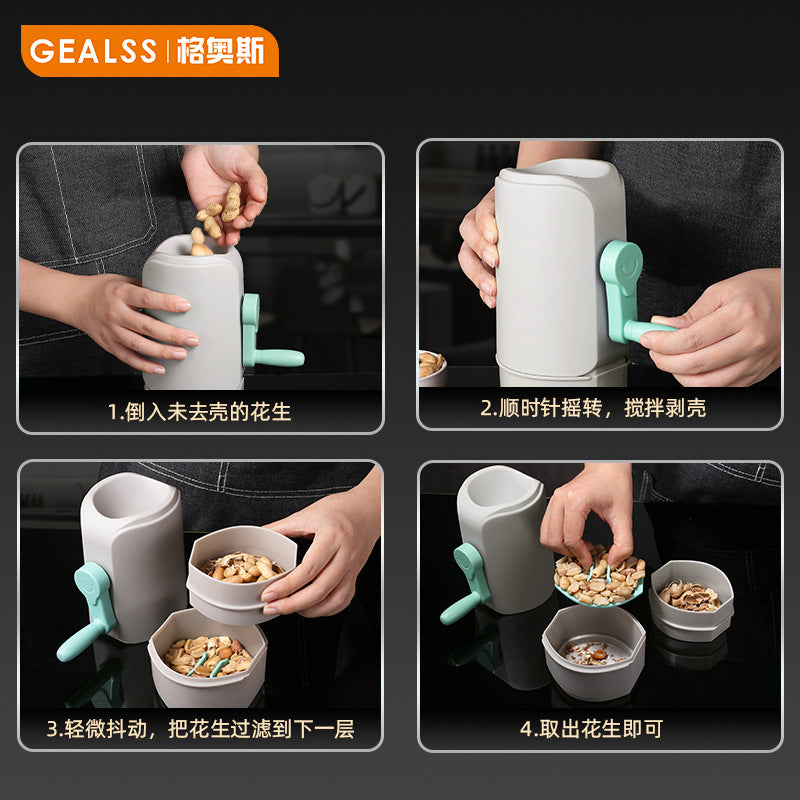 GEALSS | 格奥斯

1.倒入未去壳的花生

2.顺时针摇转，搅拌剥壳

3.轻微抖动，把花生过滤到下一层

4.取出花生即可